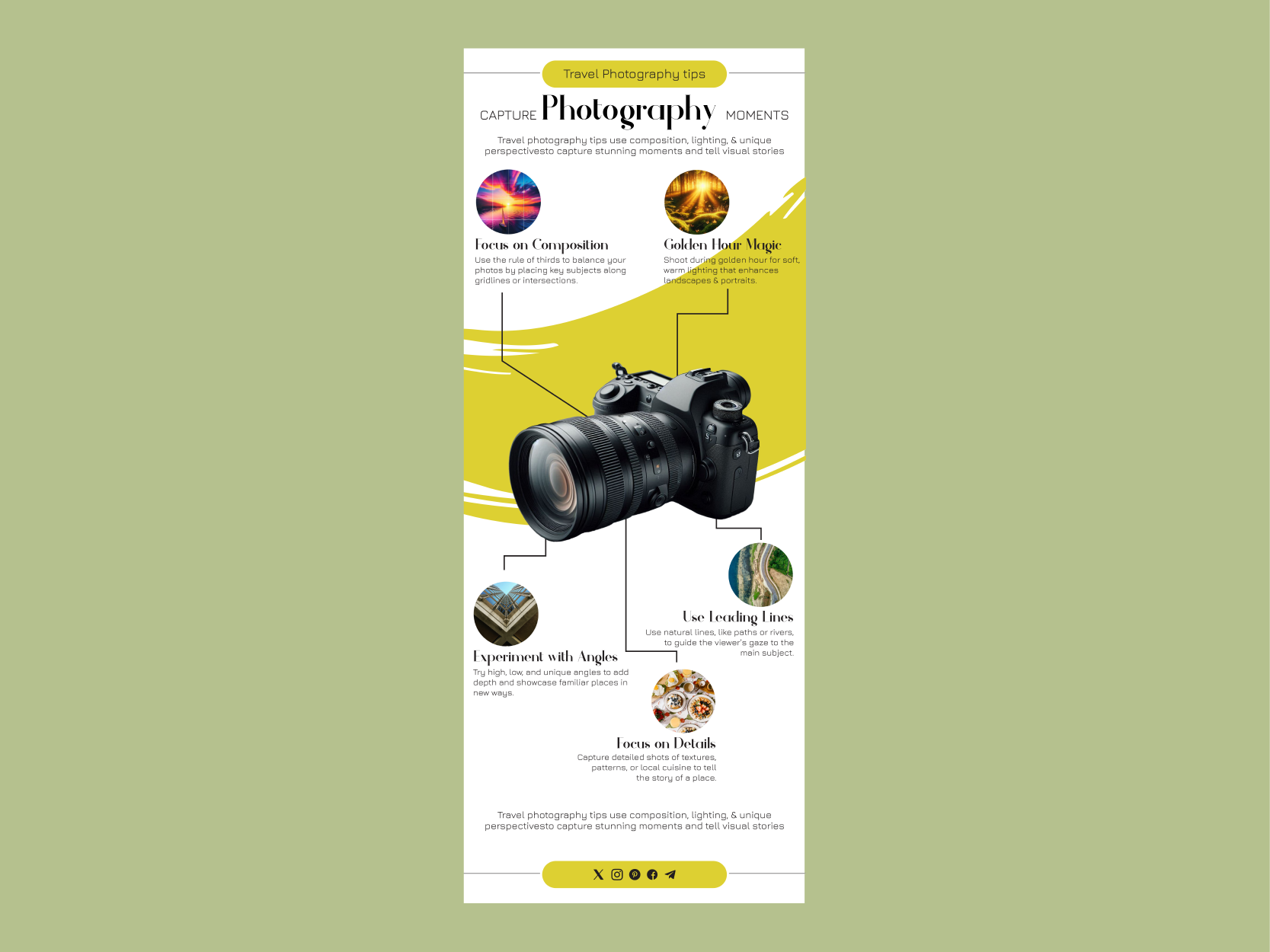 Travel Photography tips

CAPTURE Photography MOMENTS

Travel photography tips use composition, lighting, & unique perspectivesto capture stunning moments and tell visual stories

Focus on Composition
Use the rule of thirds to balance your photos by placing key subjects along gridlines or intersections.

Golden Hour Magic
Shoot during golden hour for soft, warm lighting that enhances landscapes & portraits.

Use Leading Lines
Use natural lines, like paths or rivers, to guide the viewer's gaze to the main subject.

Experiment with Angles
Try high, low, and unique angles to add depth and showcase familiar places in new ways.

Focus on Details
Capture detailed shots of textures, patterns, or local cuisine to tell the story of a place.

Travel photography tips use composition, lighting, & unique perspectivesto capture stunning moments and tell visual stories