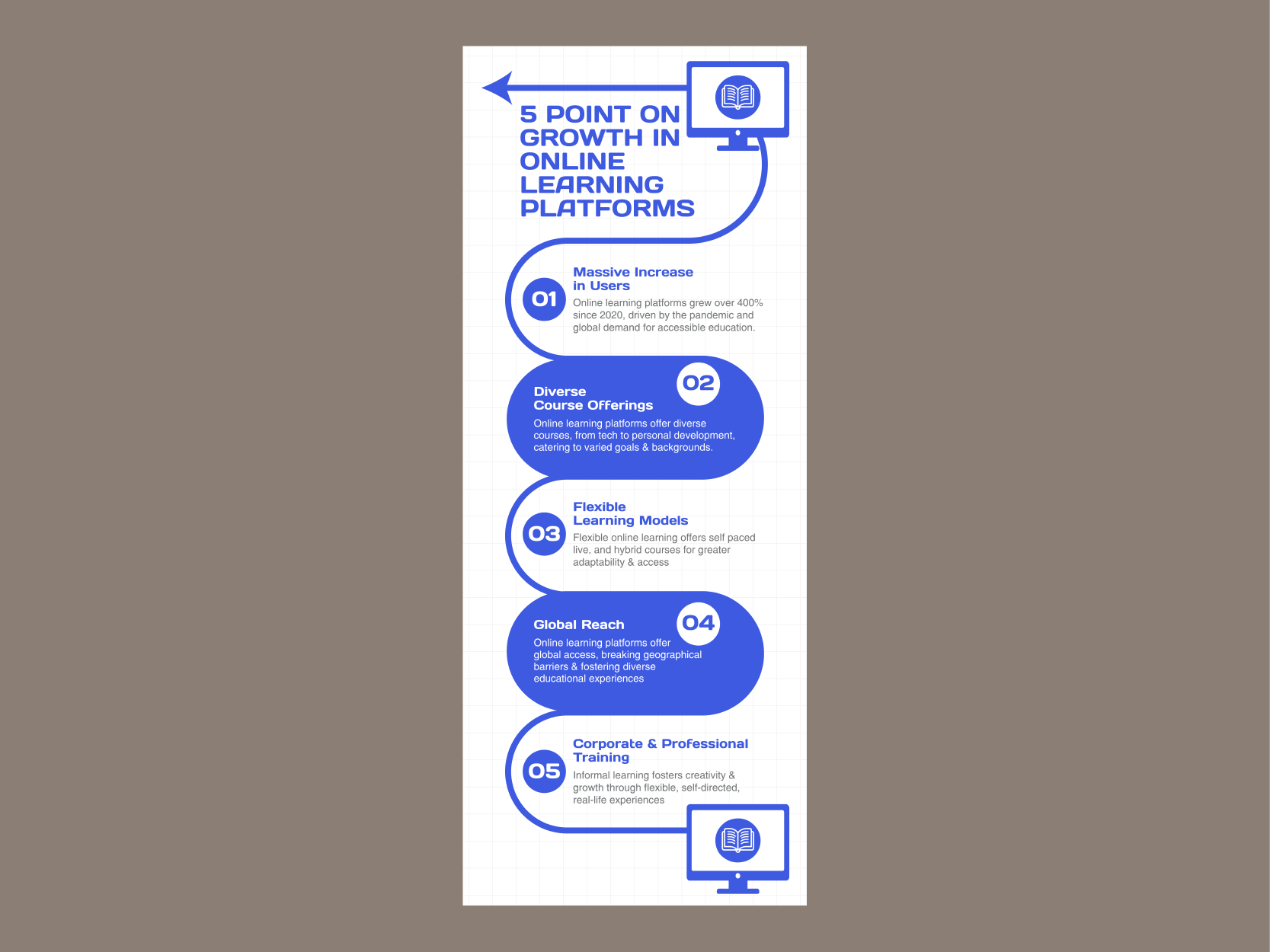 5 POINT ON GROWTH IN ONLINE LEARNING PLATFORMS

01

Massive Increase in Users

Online learning platforms grew over 400% since 2020, driven by the pandemic and global demand for accessible education.

02

Diverse Course Offerings

Online learning platforms offer diverse courses, from tech to personal development, catering to varied goals & backgrounds.

03

Flexible Learning Models

Flexible online learning offers self paced live, and hybrid courses for greater adaptability & access

04

Global Reach

Online learning platforms offer global access, breaking geographical barriers & fostering diverse educational experiences

05

Corporate & Professional Training

Informal learning fosters creativity & growth through flexible, self-directed, real-life experiences