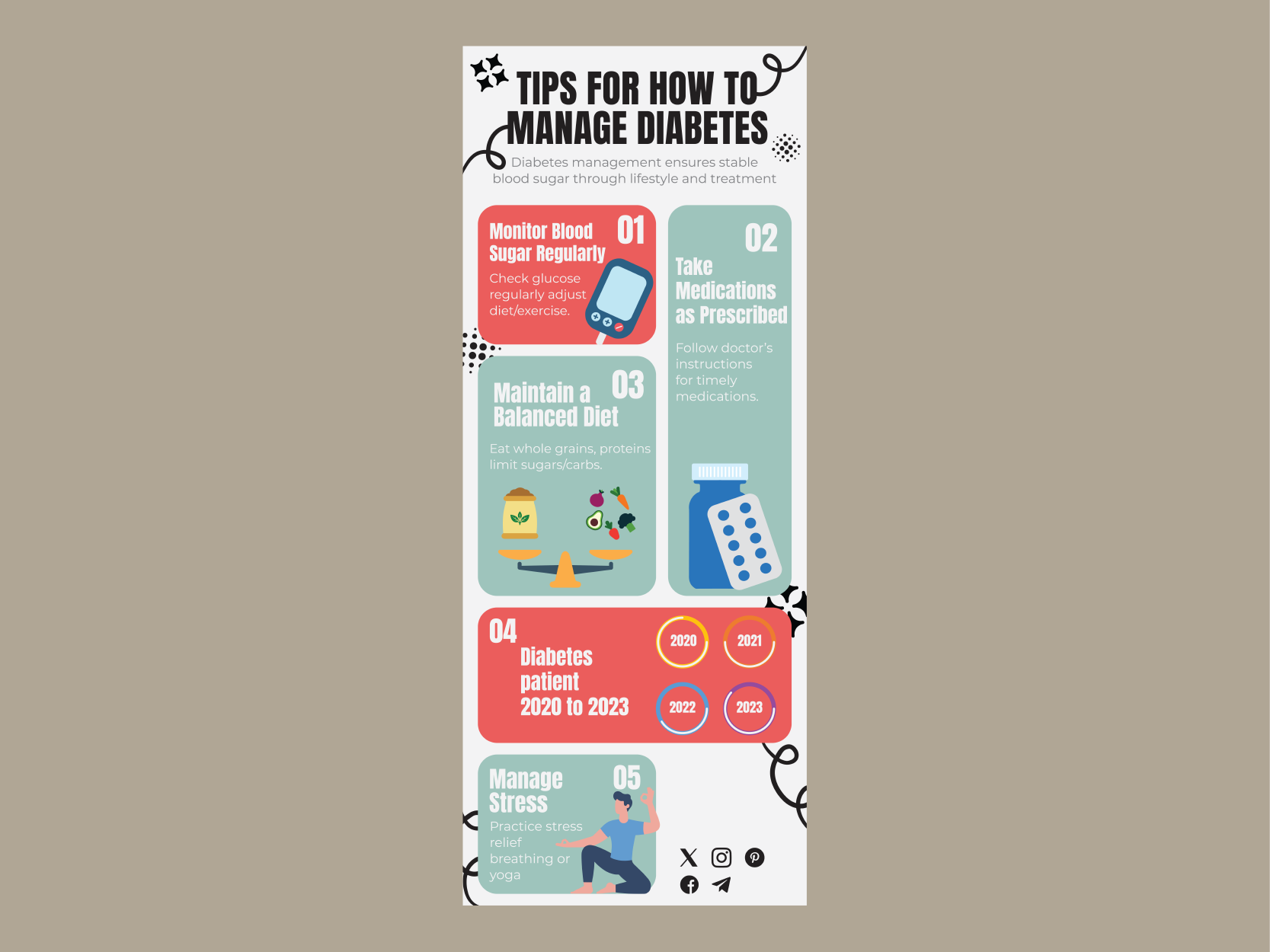 TIPS FOR HOW TO MANAGE DIABETES

Diabetes management ensures stable blood sugar through lifestyle and treatment

Monitor Blood Sugar Regularly

01

Check glucose regularly adjust diet/exercise.

02

Take Medications as Prescribed

Follow doctor's instructions for timely medications.

Maintain a Balanced Diet

03

Eat whole grains, proteins limit sugars/carbs.

04

Diabetes patient 2020 to 2023

2020

2021

2022

2023

Manage Stress

05

Practice stress relief breathing or yoga