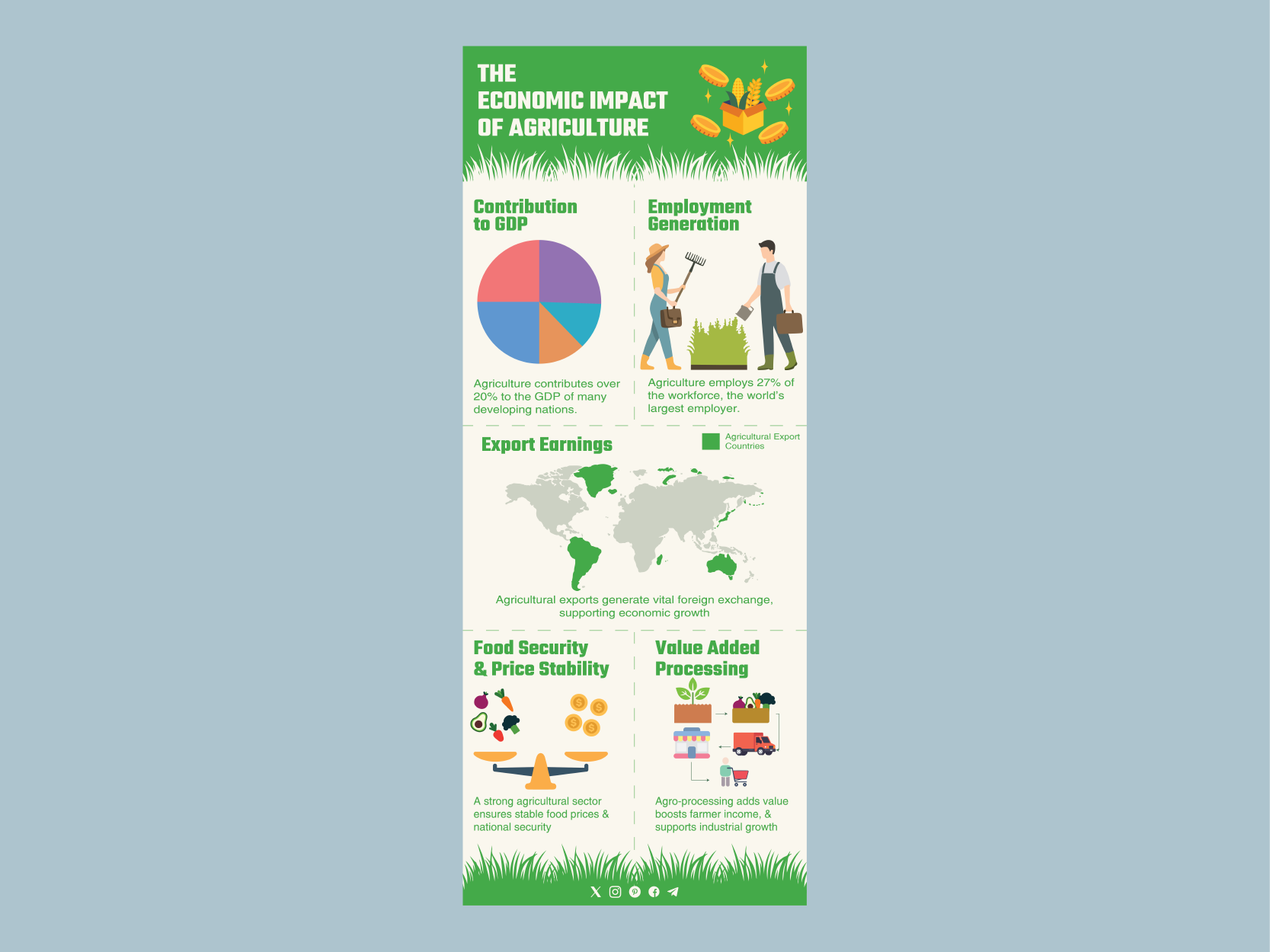 THE ECONOMIC IMPACT OF AGRICULTURE

Contribution to GDP

Agriculture contributes over 20% to the GDP of many developing nations.

Employment Generation

Agriculture employs 27% of the workforce, the world's largest employer.

Export Earnings

Agricultural Export Countries

Agricultural exports generate vital foreign exchange, supporting economic growth

Food Security & Price Stability

A strong agricultural sector ensures stable food prices & national security

Value Added Processing

Agro-processing adds value boosts farmer income, & supports industrial growth