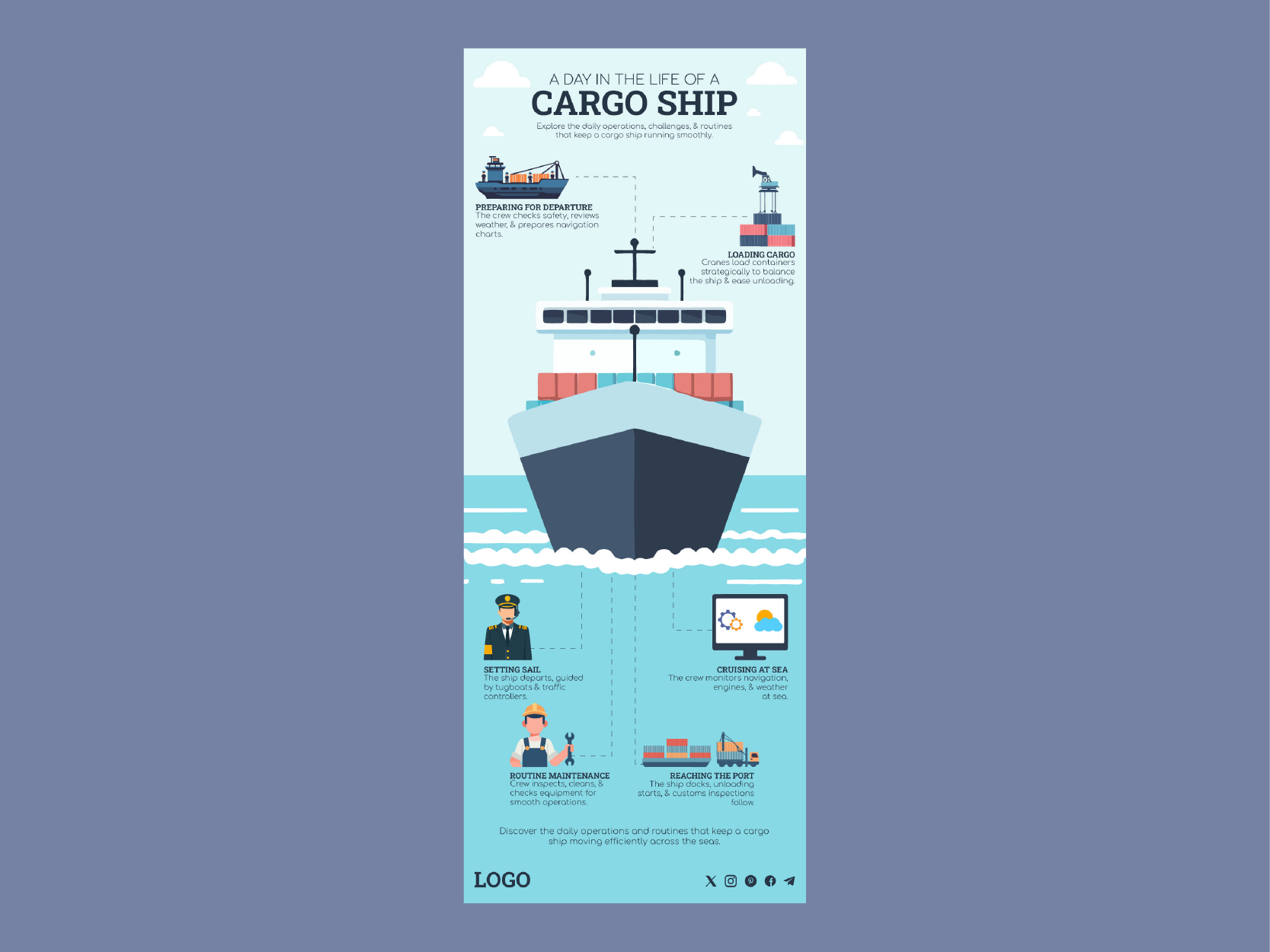 A DAY IN THE LIFE OF A
CARGO SHIP
Explore the daily operations, challenges, & routines that keep a cargo ship running smoothly.

PREPARING FOR DEPARTURE
The crew checks safety, reviews weather, & prepares navigation charts.

LOADING CARGO
Cranes load containers strategically to balance the ship & ease unloading.

SETTING SAIL
The ship departs, guided by tugboats & traffic controllers.

CRUISING AT SEA
The crew monitors navigation, engines, & weather at sea.

ROUTINE MAINTENANCE
Crew inspects, cleans, & checks equipment for smooth operations.

REACHING THE PORT
The ship docks, unloading starts, & customs inspections follow.

Discover the daily operations and routines that keep a cargo ship moving efficiently across the seas.

LOGO