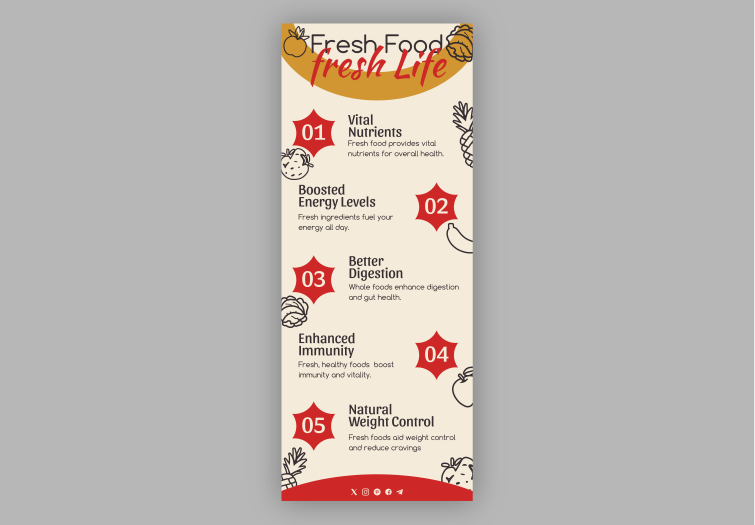 Fresh Food
fresh Life

01
Vital Nutrients
Fresh food provides vital nutrients for overall health.

Boosted Energy Levels
Fresh ingredients fuel your energy all day.
02

03
Better Digestion
Whole foods enhance digestion and gut health.

Enhanced Immunity
Fresh, healthy foods boost immunity and vitality.
04

05
Natural Weight Control
Fresh foods aid weight control and reduce cravings